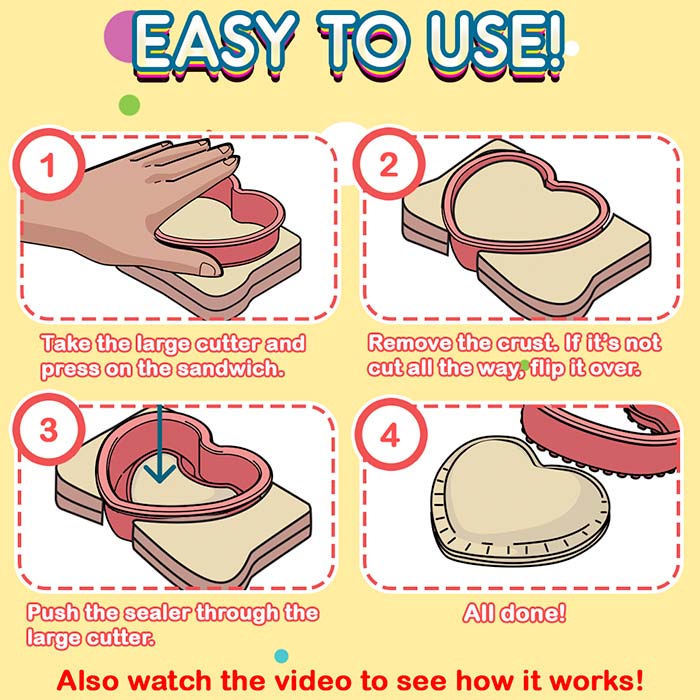 EASY TO USE!

1

Take the large cutter and press on the sandwich.

2

Remove the crust. If it's not cut all the way, flip it over.

3

Push the sealer through the large cutter.

4

All done!

Also watch the video to see how it works!